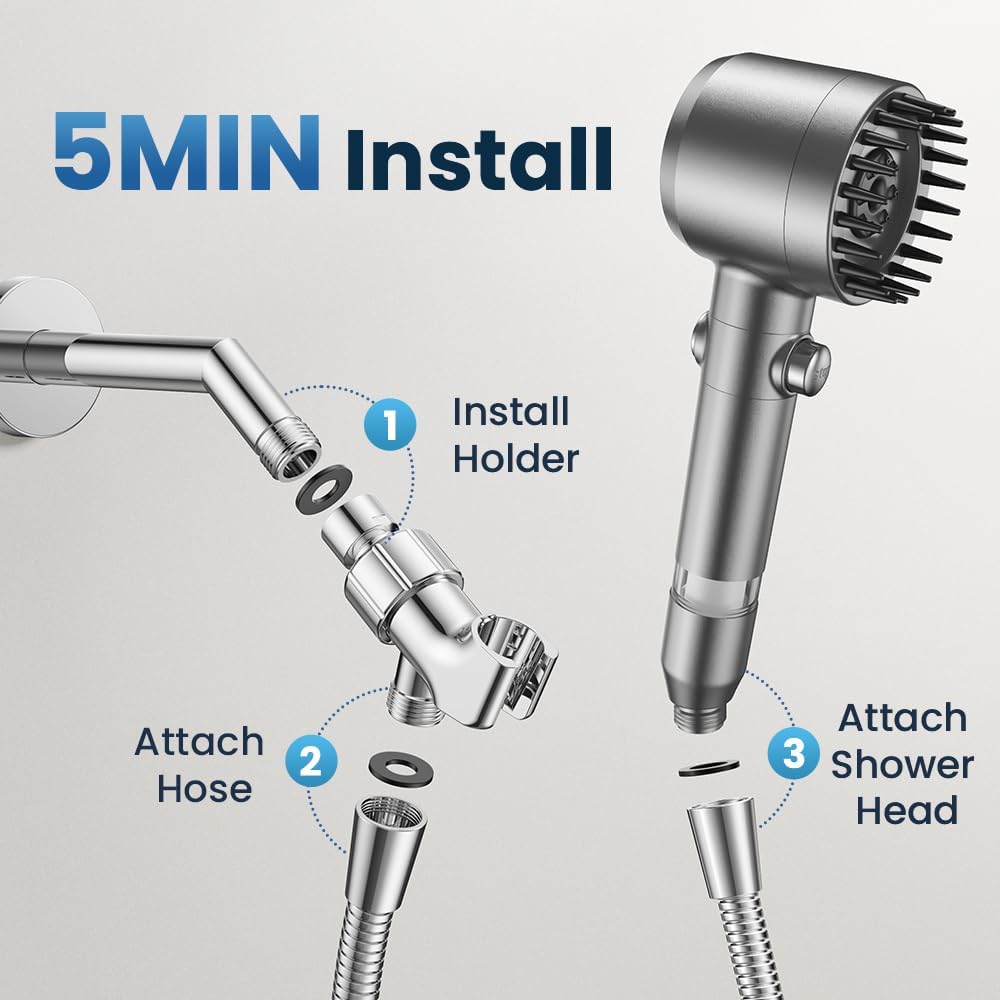 5MIN Install

1 Install Holder

2 Attach Hose

3 Attach Shower Head