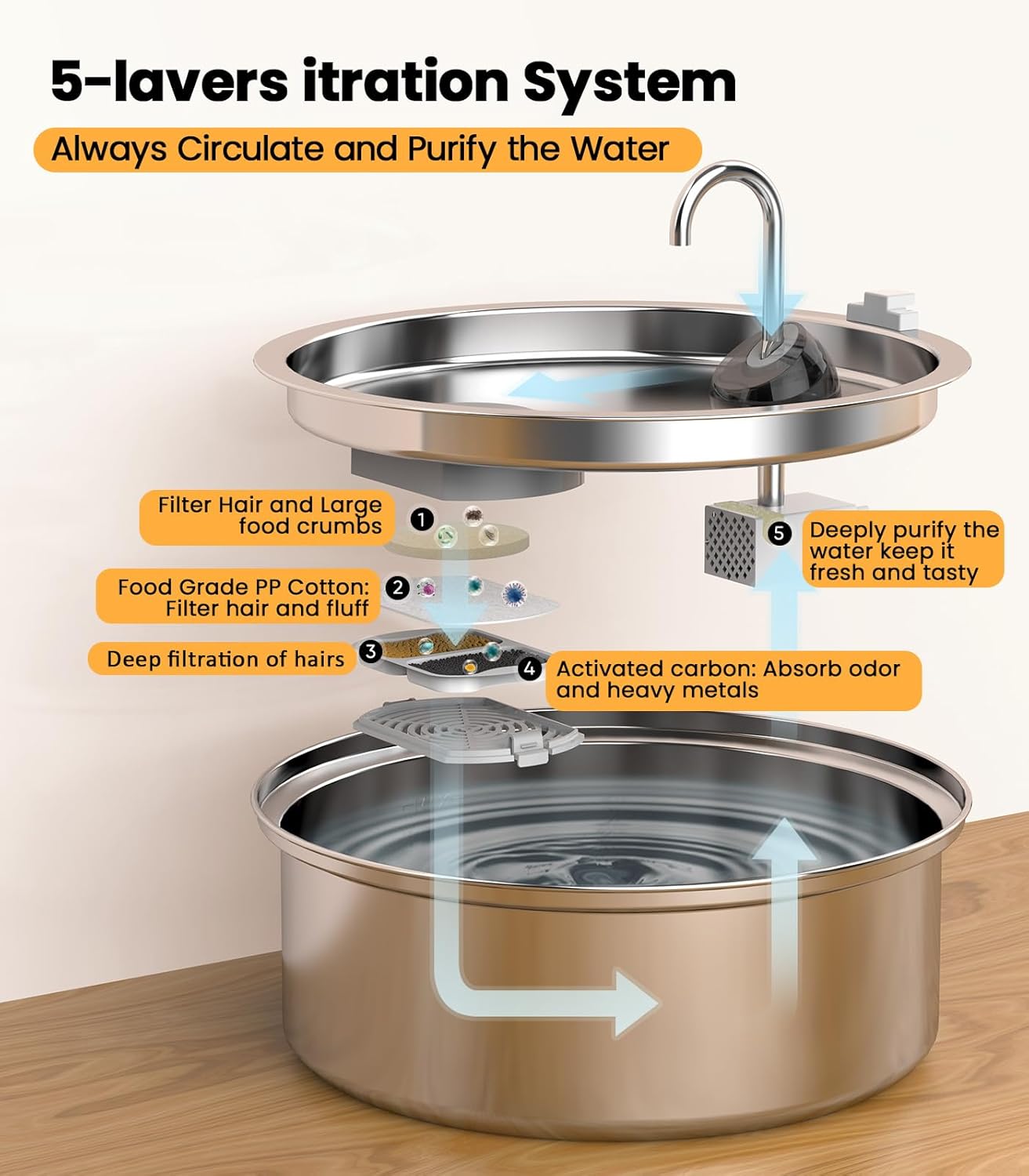 5-lavers itration System

Always Circulate and Purify the Water

Filter Hair and Large food crumbs

1

Food Grade PP Cotton: Filter hair and fluff

2

Deep filtration of hairs

3

4

Activated carbon: Absorb odor and heavy metals

5

Deeply purify the water keep it fresh and tasty