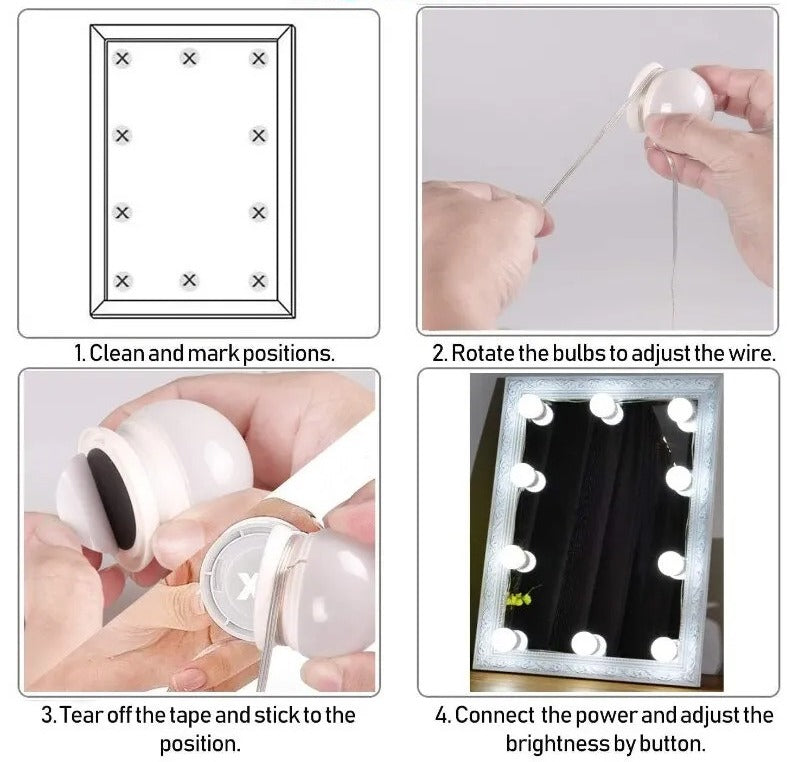 1. Clean and mark positions.

2. Rotate the bulbs to adjust the wire.

3. Tear off the tape and stick to the position.

4. Connect the power and adjust the brightness by button.