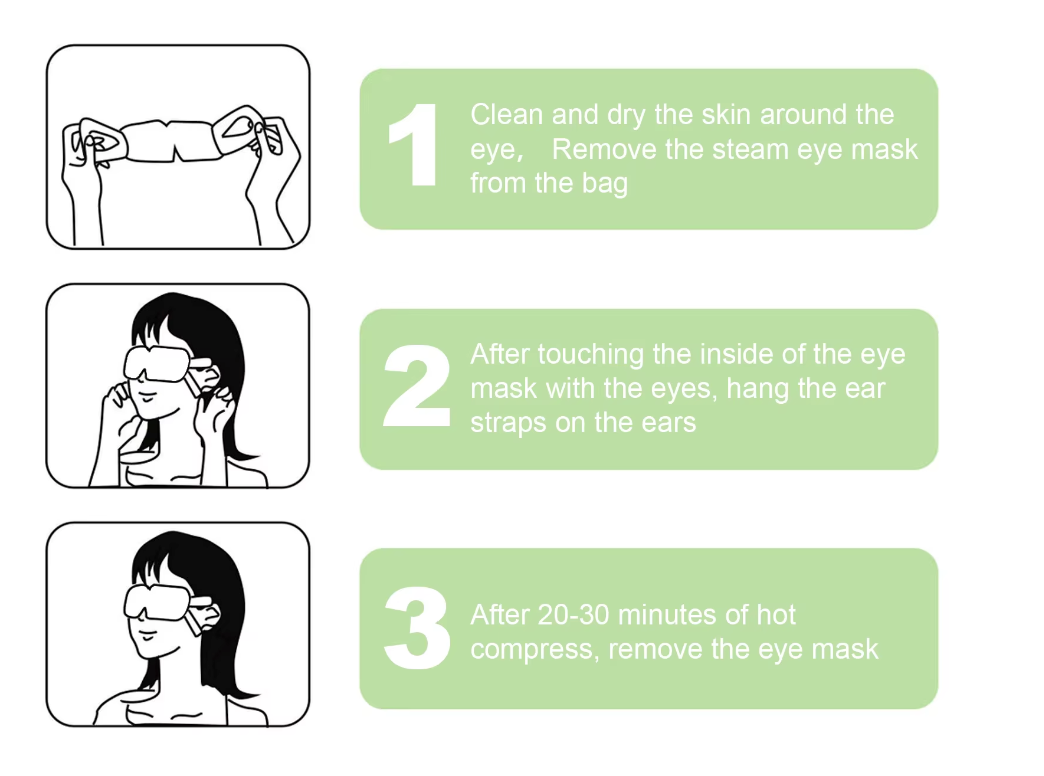 1 Clean and dry the skin around the eye,  Remove the steam eye mask from the bag

2 After touching the inside of the eye mask with the eyes, hang the ear straps on the ears

3 After 20-30 minutes of hot compress, remove the eye mask