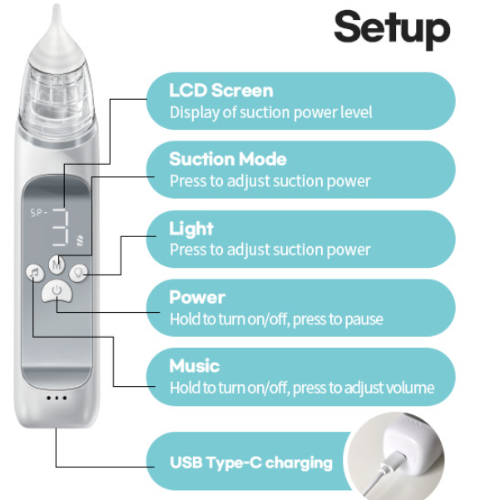 Setup

LCD Screen
Display of suction power level

Suction Mode
Press to adjust suction power

Light
Press to adjust suction power

Power
Hold to turn on/off, press to pause

Music
Hold to turn on/off, press to adjust volume

USB Type-C charging

SP- 3

M