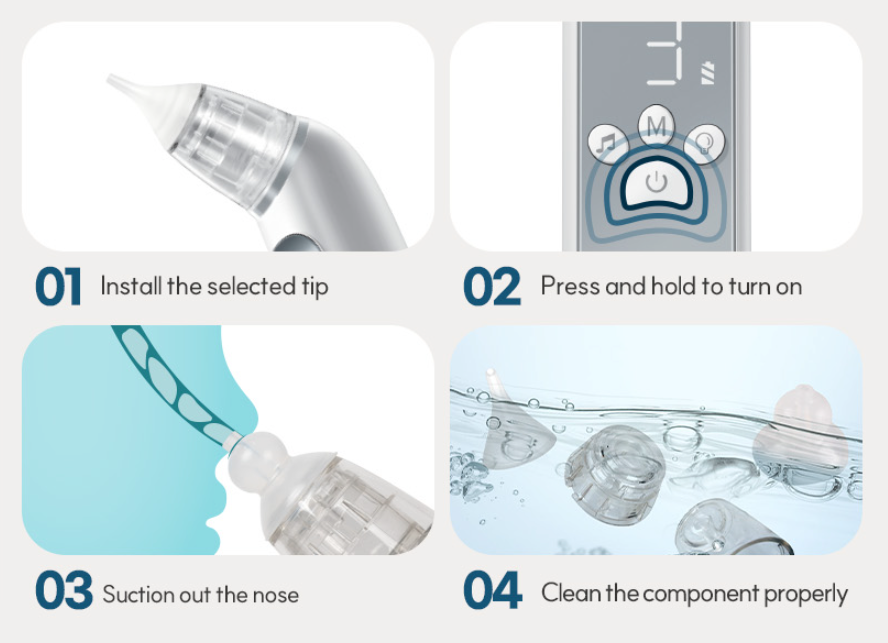 3

M

01 Install the selected tip

02 Press and hold to turn on

03 Suction out the nose

04 Clean the component properly